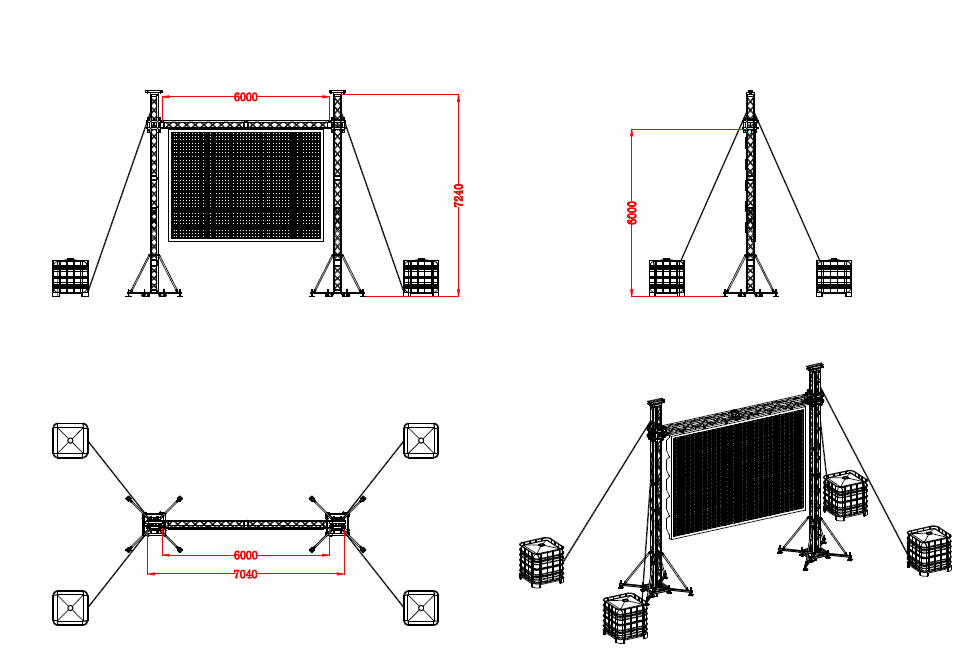 6000
7240
6000
6000
7040