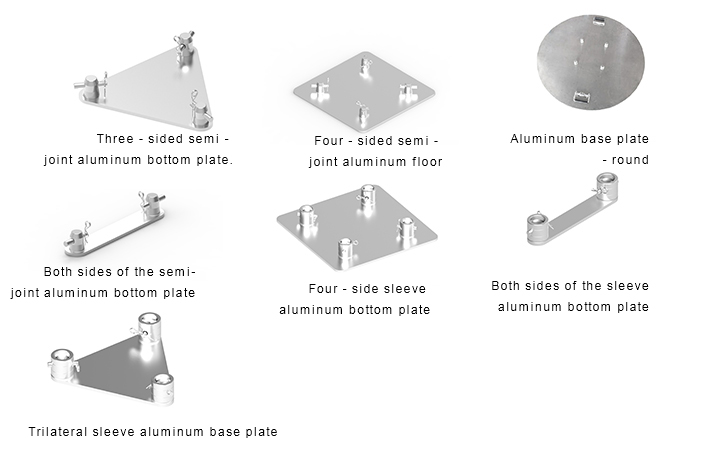 Three - sided semi - joint aluminum bottom plate.

Four - sided semi - joint aluminum floor

Aluminum base plate - round

Both sides of the semi-joint aluminum bottom plate

Four - side sleeve aluminum bottom plate

Both sides of the sleeve aluminum bottom plate

Trilateral sleeve aluminum base plate